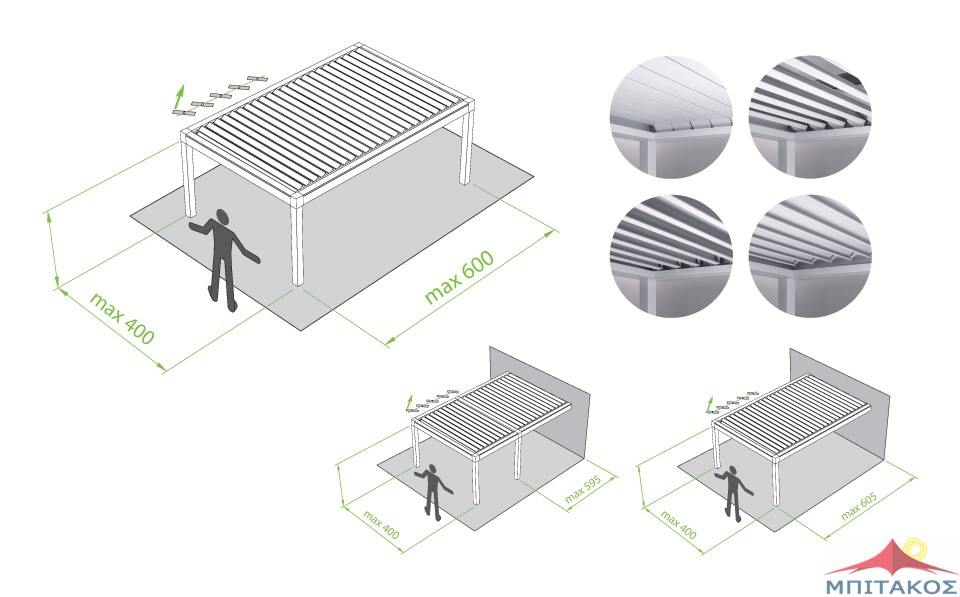 max 400

max 600

max 400

max 595

max 400

max 605

ΜΠΙΤΑΚΟΣ